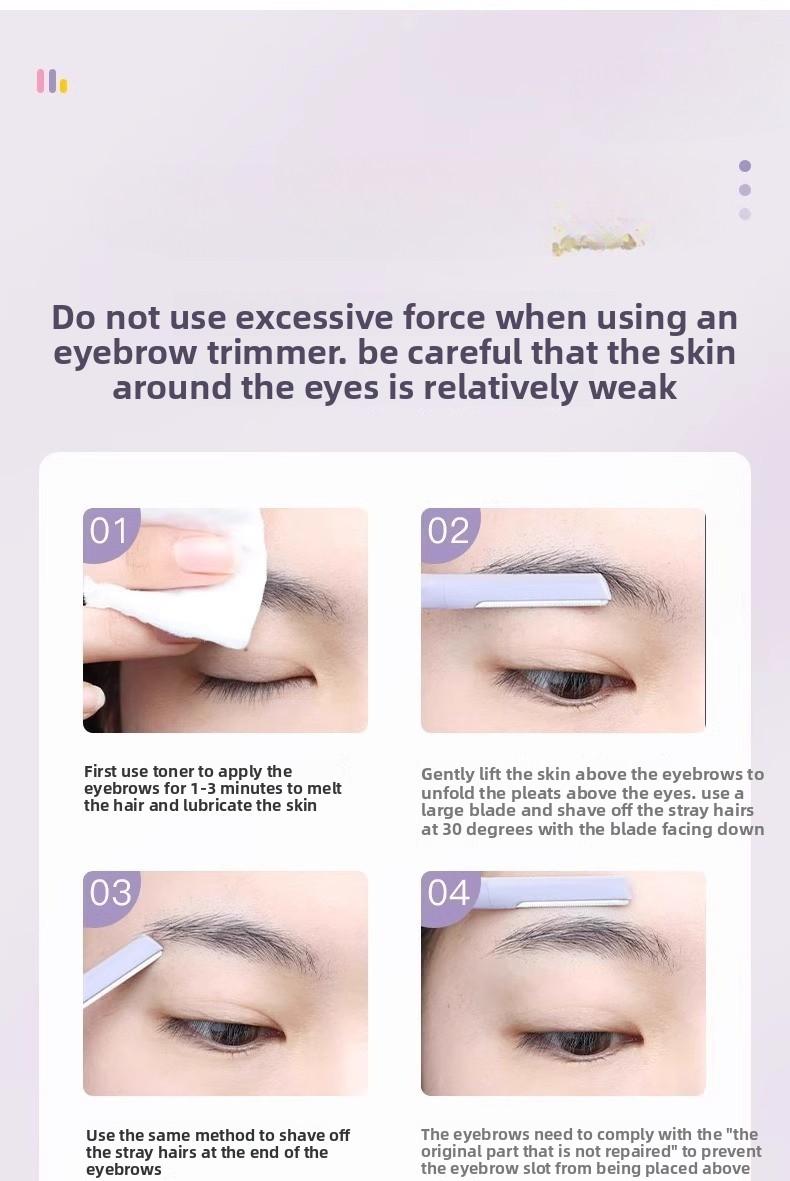 Do not use excessive force when using an eyebrow trimmer. be careful that the skin around the eyes is relatively weak

01

First use toner to apply the eyebrows for 1-3 minutes to melt the hair and lubricate the skin

02

Gently lift the skin above the eyebrows to unfold the pleats above the eyes. use a large blade and shave off the stray hairs at 30 degrees with the blade facing down

03

Use the same method to shave off the stray hairs at the end of the eyebrows

04

The eyebrows need to comply with the "the original part that is not repaired" to prevent the eyebrow slot from being placed above